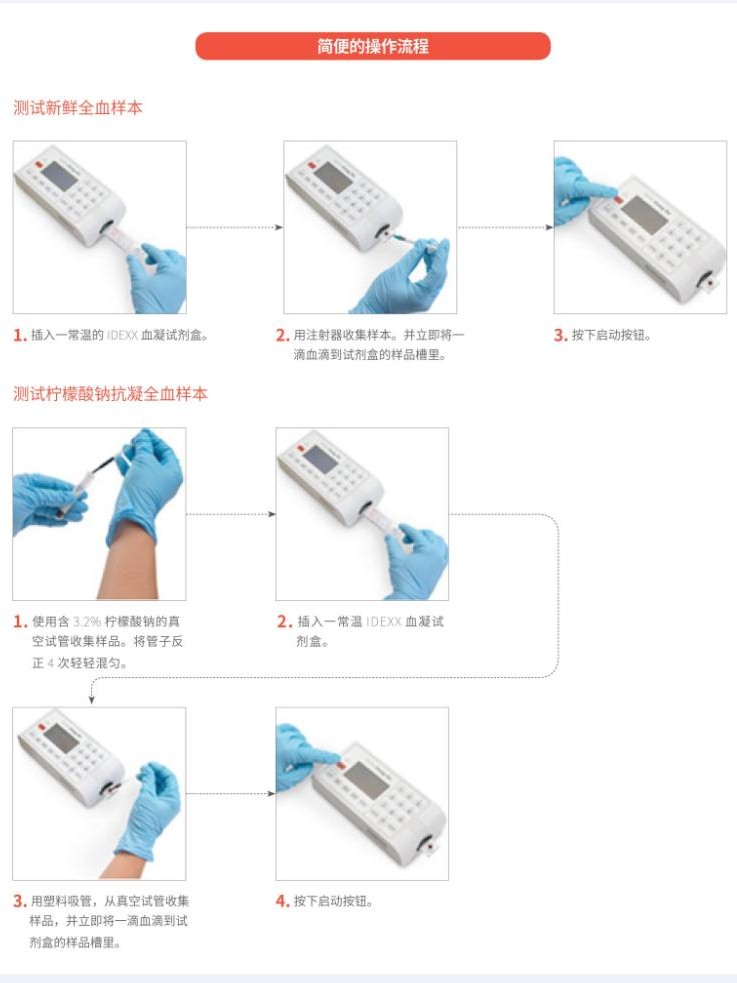 简便的操作流程

测试新鲜全血样本

1. 插入一常温的 IDEXX 血凝试剂盒。

2. 用注射器收集样本。并立即将一滴血滴到试剂盒的样品槽里。

3. 按下启动按钮。

测试柠檬酸钠抗凝全血样本

1. 使用含 3.2% 柠檬酸钠的真空试管收集样品。将管子反正 4 次轻轻混匀。

2. 插入一常温 IDEXX 血凝试剂盒。

3. 用塑料吸管，从真空试管收集样品，并立即将一滴血滴到试剂盒的样品槽里。

4. 按下启动按钮。