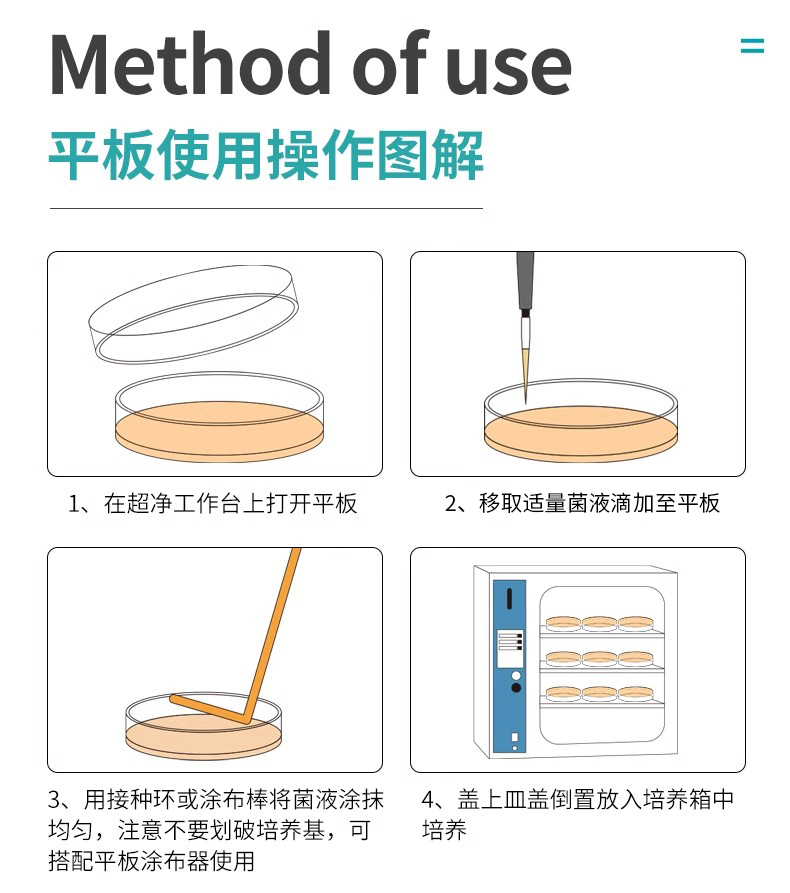 Method of use

平板使用操作图解

1、在超净工作台上打开平板

2、移取适量菌液滴加至平板

3、用接种环或涂布棒将菌液涂抹均匀，注意不要划破培养基，可搭配平板涂布器使用

4、盖上皿盖倒置放入培养箱中培养