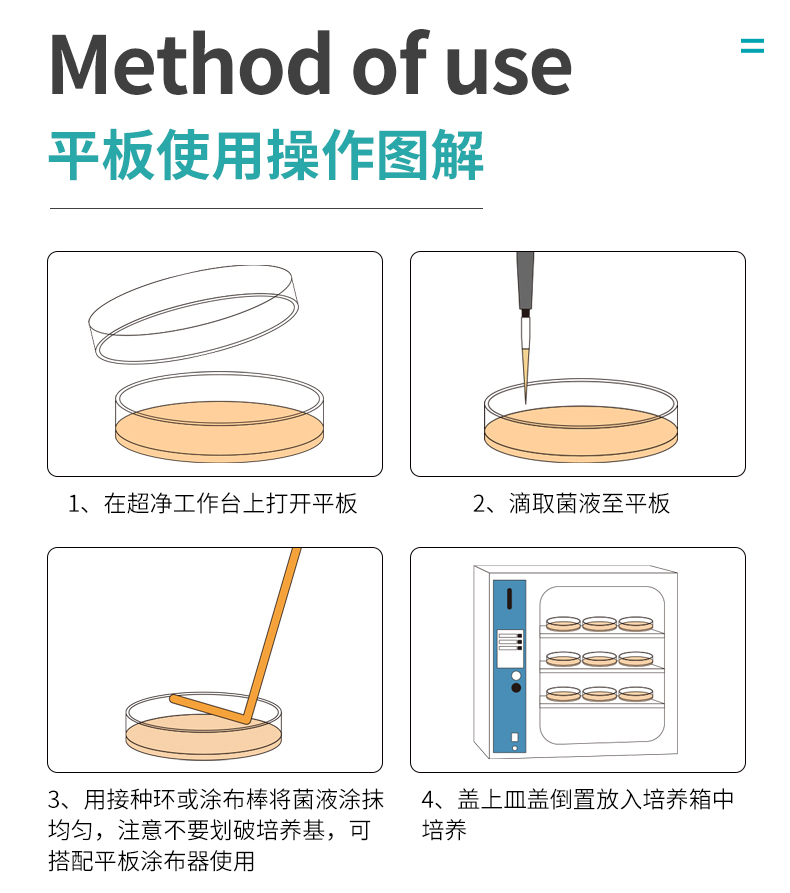 Method of use

平板使用操作图解

1、在超净工作台上打开平板

2、滴取菌液至平板

3、用接种环或涂布棒将菌液涂抹均匀，注意不要划破培养基，可搭配平板涂布器使用

4、盖上皿盖倒置放入培养箱中培养