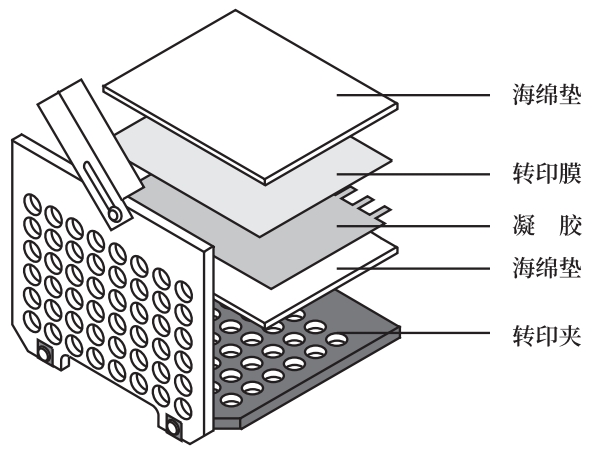 海绵垫
转印膜
凝　胶
海绵垫
转印夹